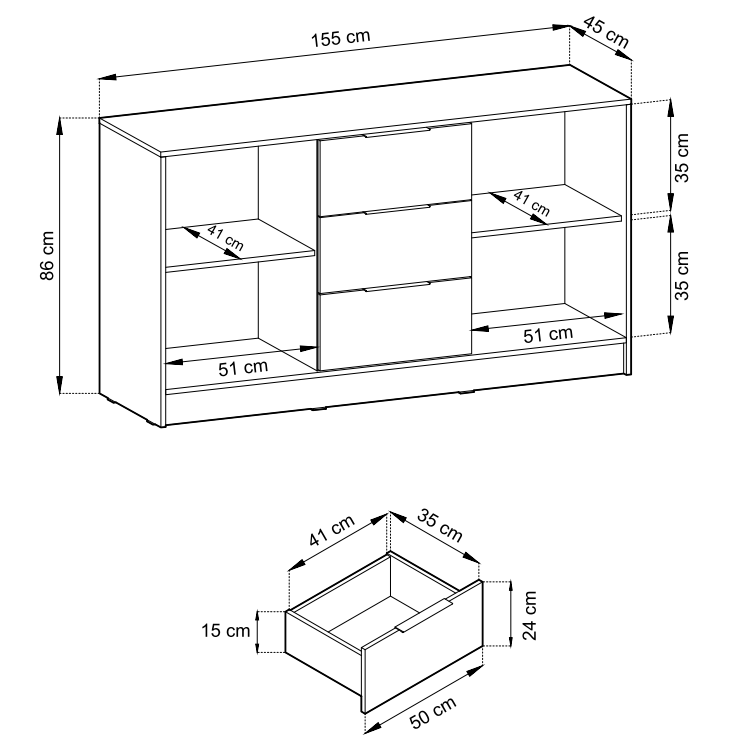 155 cm
45 cm
86 cm
35 cm
35 cm
41 cm
41 cm
51 cm
51 cm
41 cm
35 cm
15 cm
24 cm
50 cm