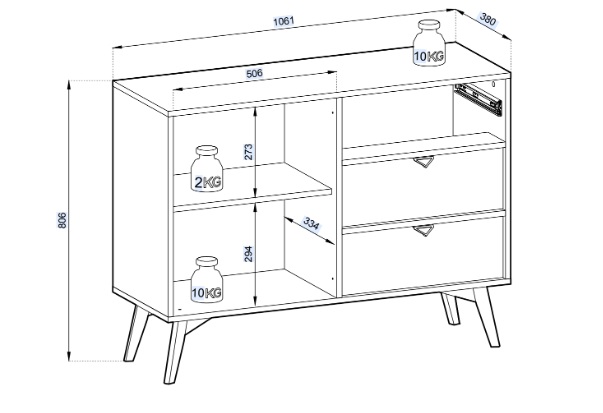 1061
380
10KG
506
273
2KG
806
334
294
10KG