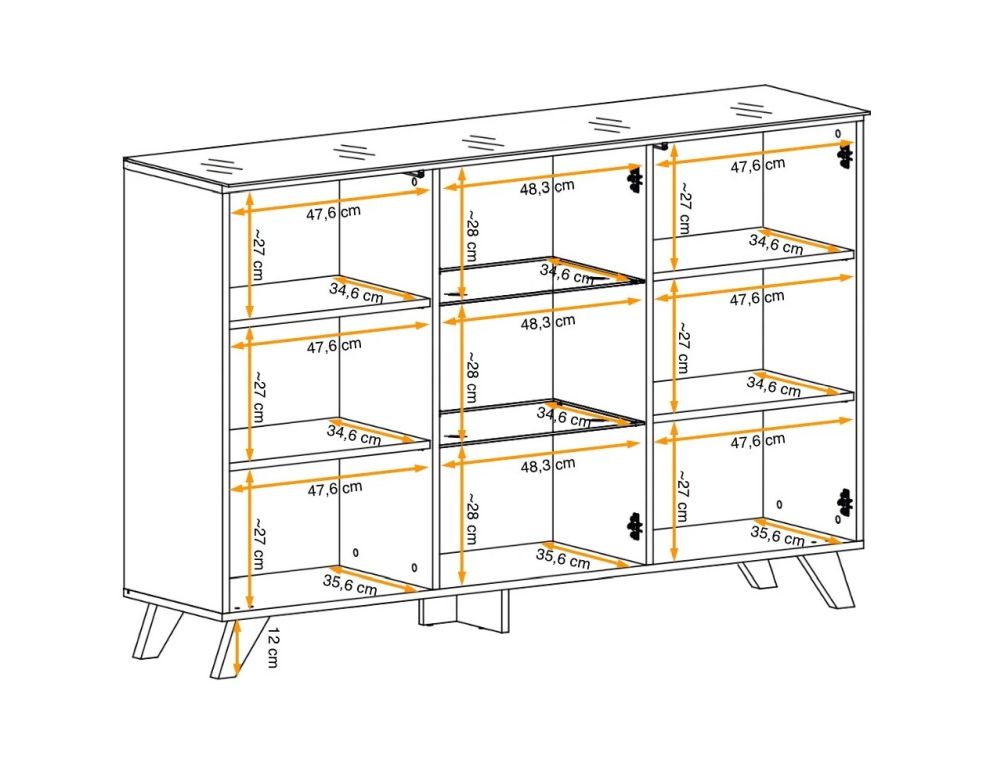 47,6 cm
~27 cm
34,6 cm
47,6 cm
~27 cm
34,6 cm
47,6 cm
~27 cm
35,6 cm
12 cm
48,3 cm
~28 cm
34,6 cm
48,3 cm
~28 cm
34,6 cm
48,3 cm
~28 cm
35,6 cm
47,6 cm
~27 cm
34,6 cm
47,6 cm
~27 cm
34,6 cm
47,6 cm
~27 cm
35,6 cm