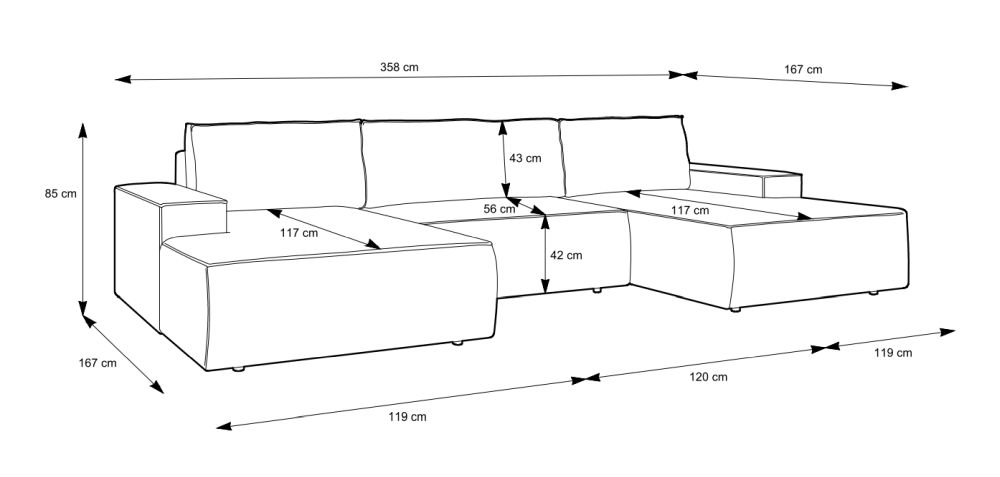 358 cm
167 cm
85 cm
43 cm
56 cm
117 cm
117 cm
42 cm
167 cm
119 cm
120 cm
119 cm