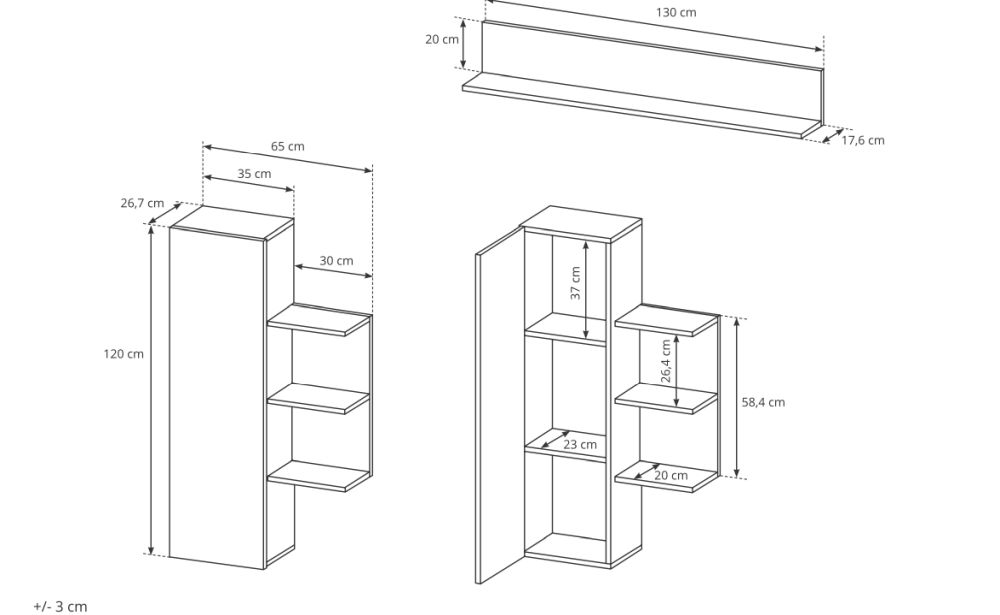 130 cm

20 cm

17,6 cm

65 cm

35 cm

26,7 cm

30 cm

120 cm

37 cm

26,4 cm

58,4 cm

23 cm

20 cm

+/- 3 cm