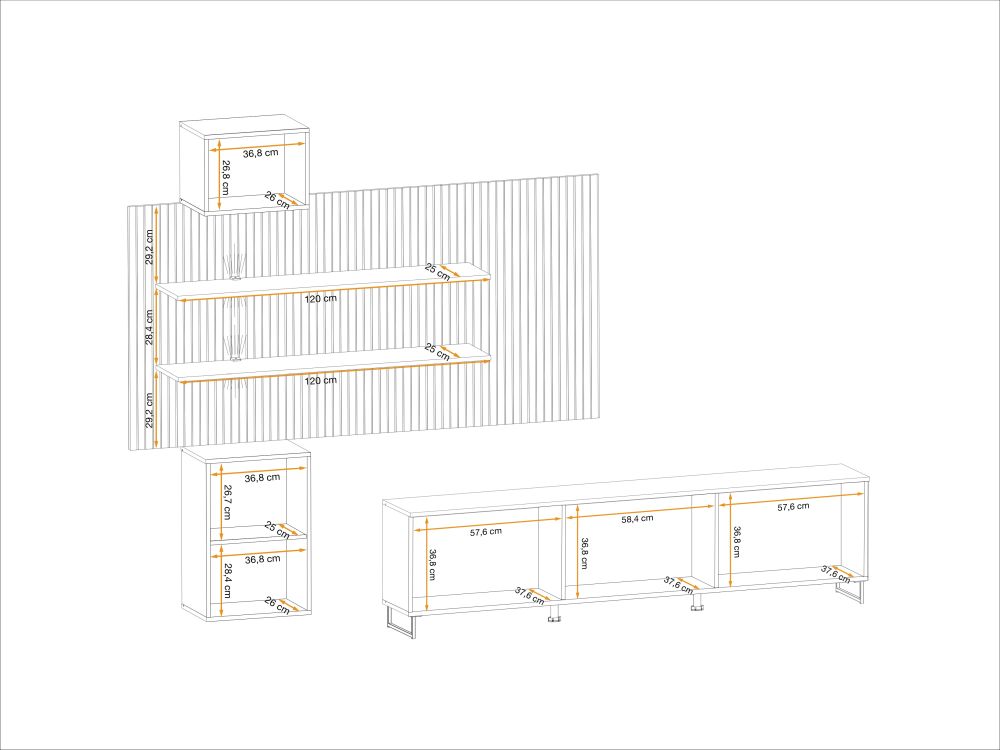 36,8 cm
26,8 cm
26 cm
29,2 cm
25 cm
120 cm
28,4 cm
25 cm
120 cm
29,2 cm
36,8 cm
26,7 cm
25 cm
36,8 cm
28,4 cm
26 cm
57,6 cm
36,8 cm
37,6 cm
58,4 cm
36,8 cm
37,6 cm
57,6 cm
36,8 cm
37,6 cm