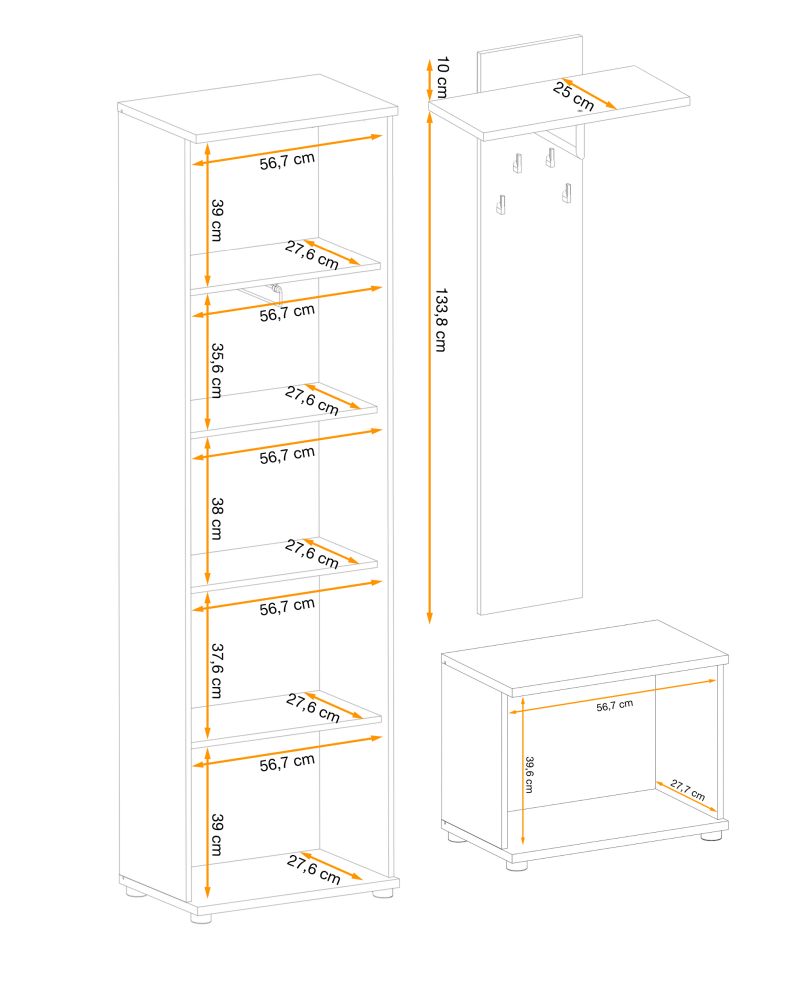 56,7 cm
39 cm
27,6 cm
56,7 cm
35,6 cm
27,6 cm
56,7 cm
38 cm
27,6 cm
56,7 cm
37,6 cm
27,6 cm
56,7 cm
39 cm
27,6 cm
10 cm
25 cm
133,8 cm
56,7 cm
39,6 cm
27,7 cm