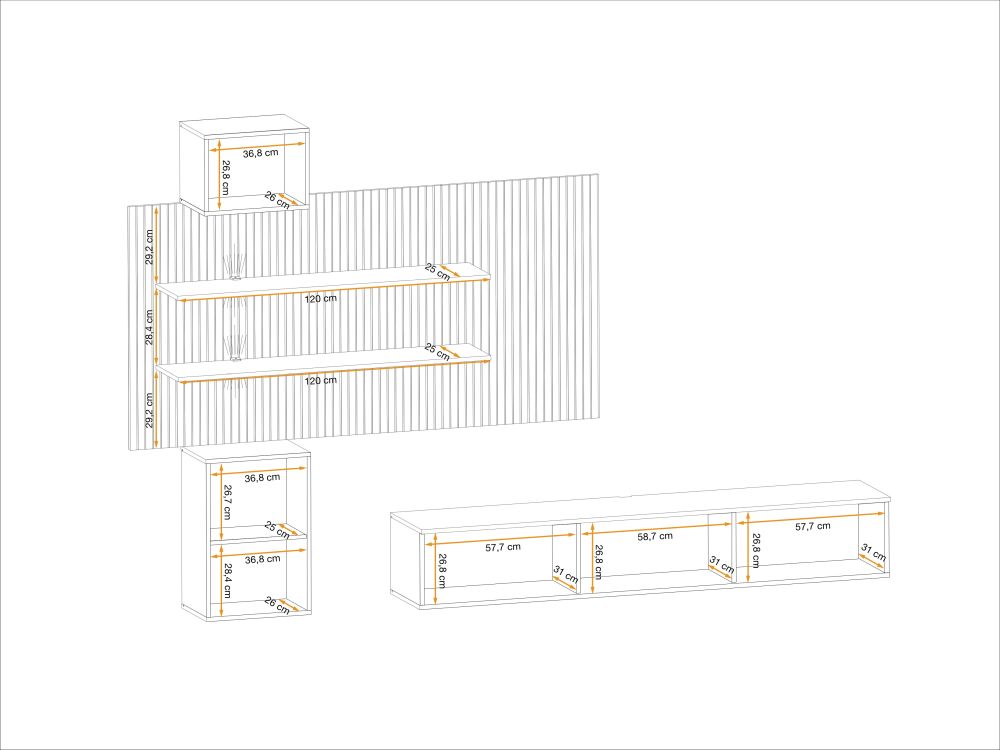 36,8 cm
26,8 cm
26 cm
29,2 cm
25 cm
120 cm
28,4 cm
25 cm
120 cm
29,2 cm
36,8 cm
26,7 cm
25 cm
36,8 cm
28,4 cm
26 cm
57,7 cm
26,8 cm
31 cm
58,7 cm
26,8 cm
31 cm
57,7 cm
26,8 cm
31 cm