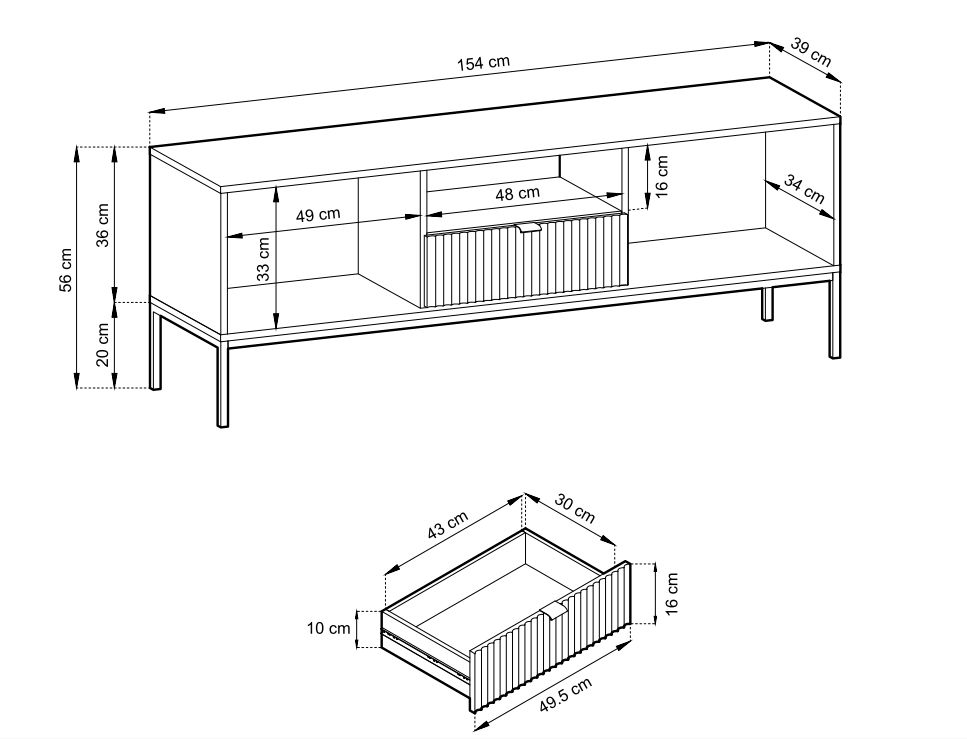 154 cm
39 cm
56 cm
36 cm
20 cm
49 cm
33 cm
48 cm
16 cm
34 cm
43 cm
30 cm
10 cm
16 cm
49.5 cm