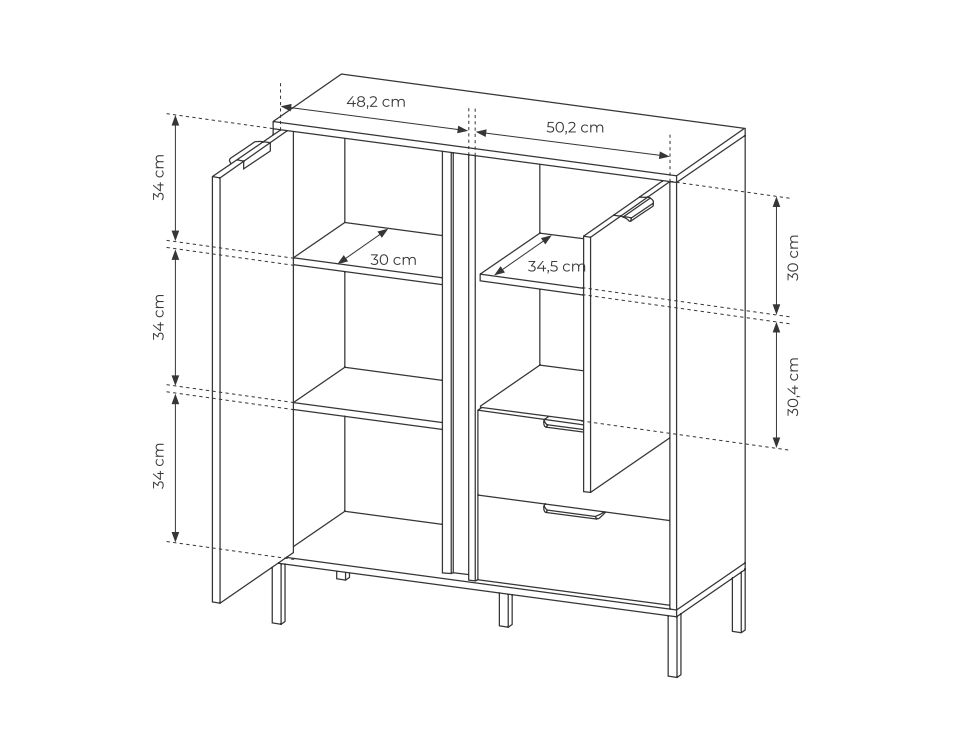 48,2 cm
50,2 cm
34 cm
30 cm
34,5 cm
30 cm
34 cm
30,4 cm
34 cm