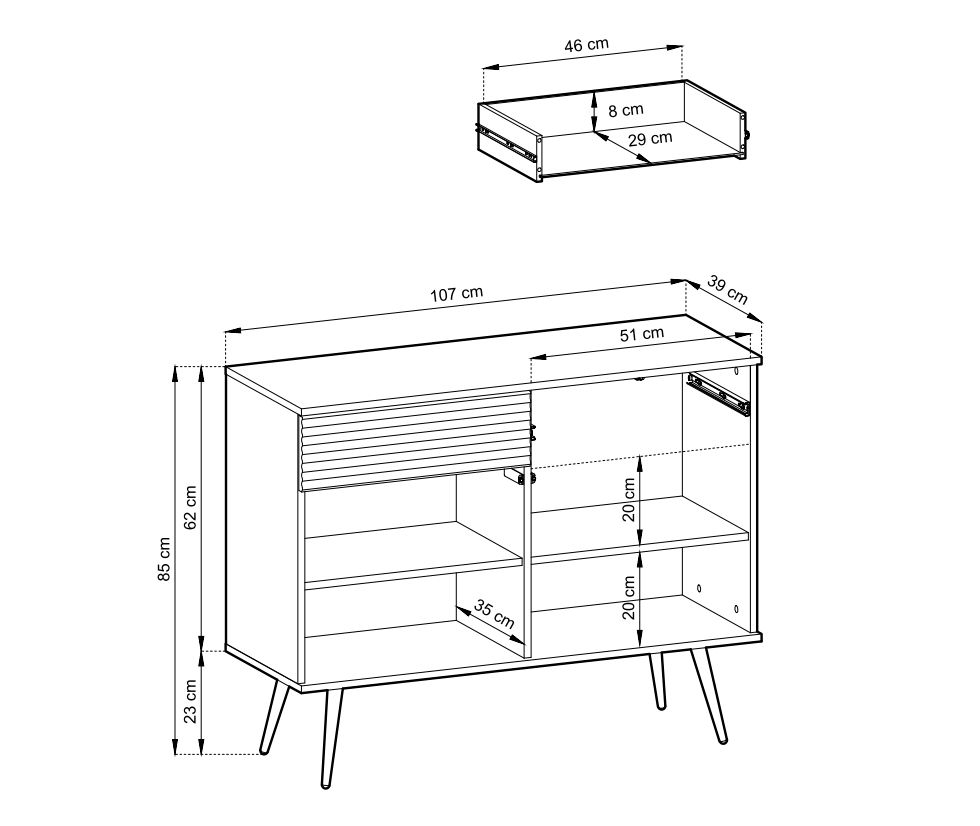 46 cm
8 cm
29 cm
107 cm
39 cm
51 cm
85 cm
62 cm
23 cm
20 cm
20 cm
35 cm