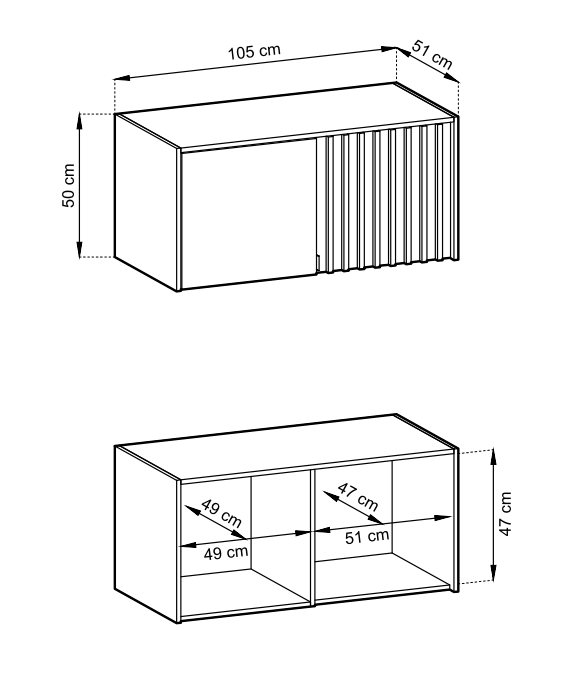 105 cm
51 cm
50 cm

49 cm
49 cm
47 cm
51 cm
47 cm