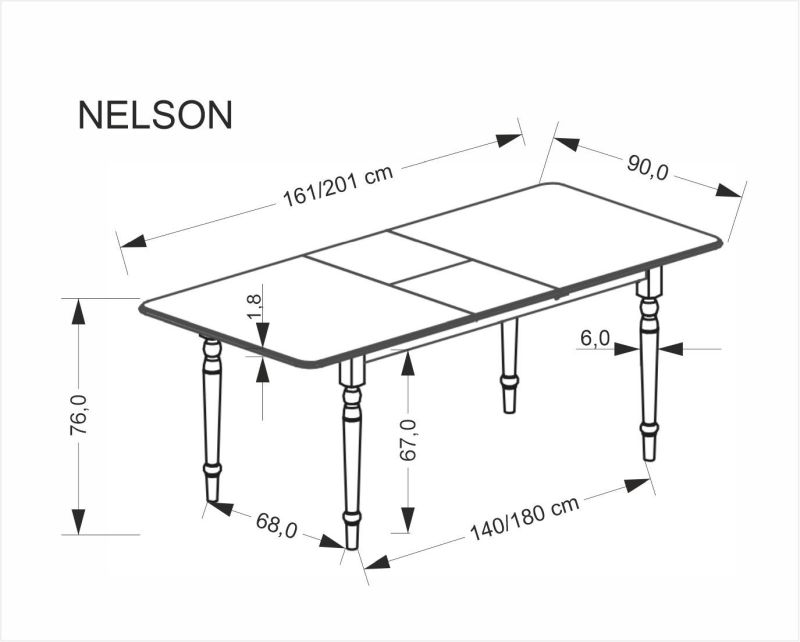 NELSON

161/201 cm

90,0

1,8

6,0

76,0

67,0

68,0

140/180 cm