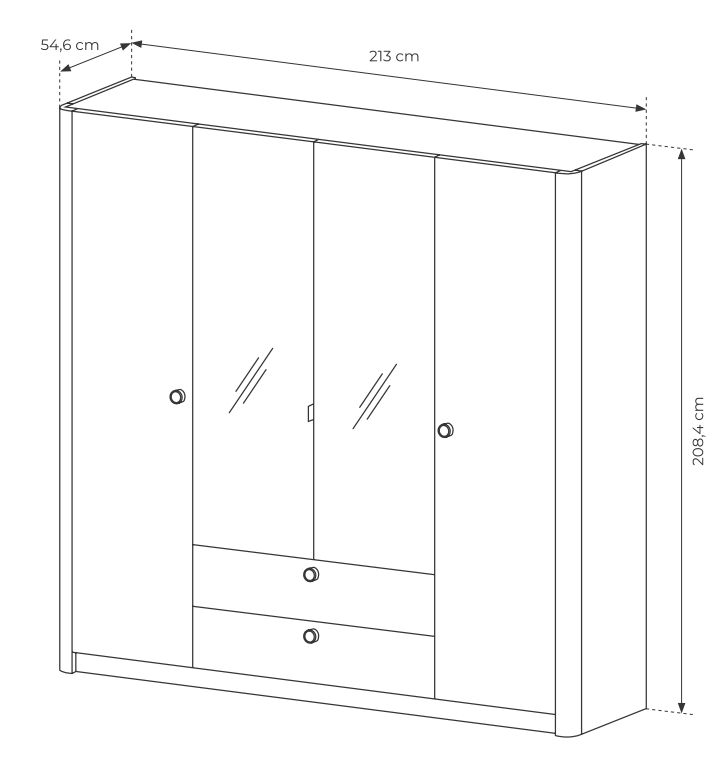 54,6 cm
213 cm
208,4 cm