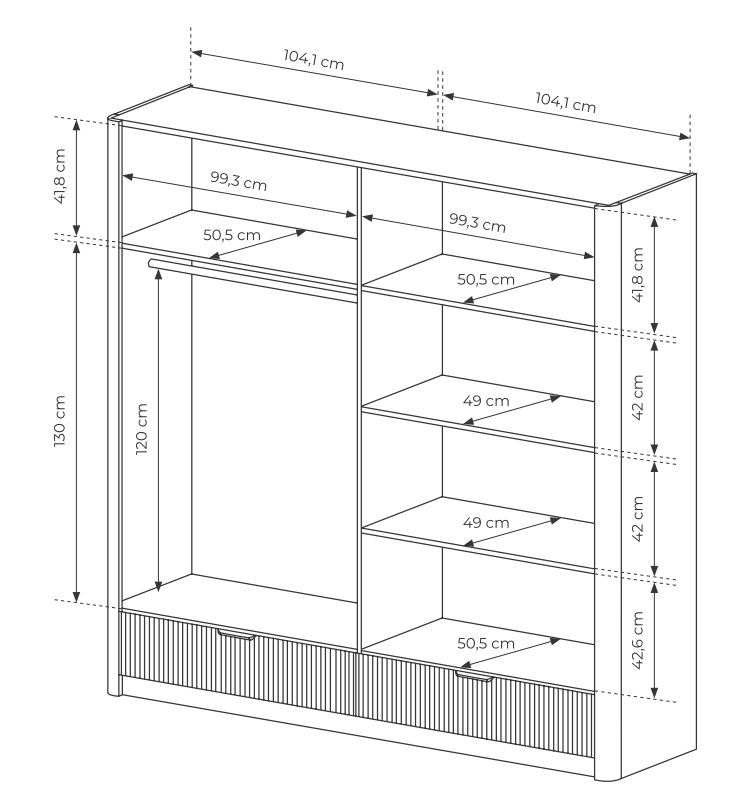 104,1 cm
104,1 cm
41,8 cm
99,3 cm
99,3 cm
50,5 cm
50,5 cm
41,8 cm
130 cm
120 cm
49 cm
42 cm
49 cm
42 cm
50,5 cm
42,6 cm