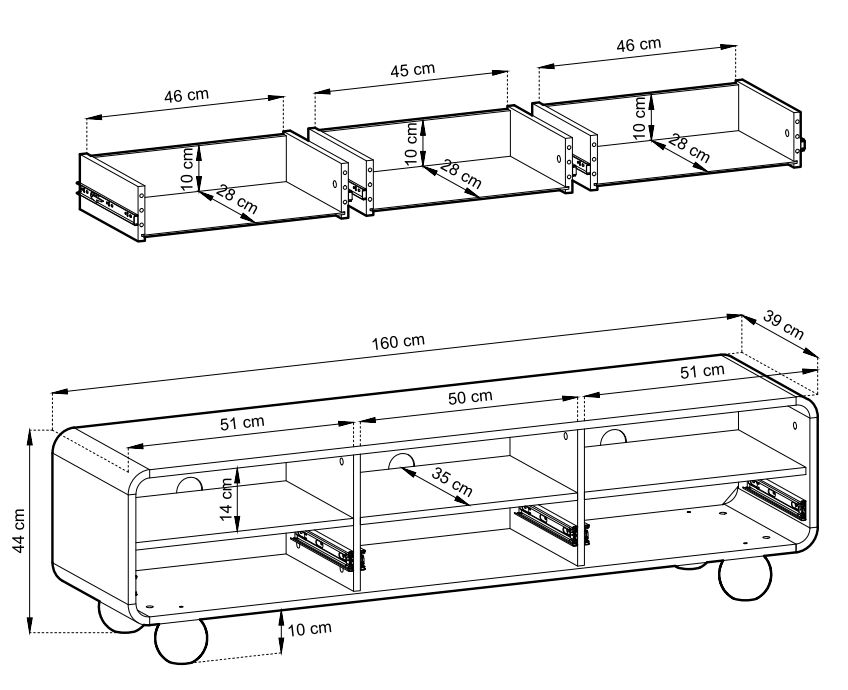 46 cm
10 cm
28 cm
45 cm
10 cm
28 cm
46 cm
10 cm
28 cm
160 cm
39 cm
51 cm
50 cm
51 cm
14 cm
35 cm
44 cm
10 cm