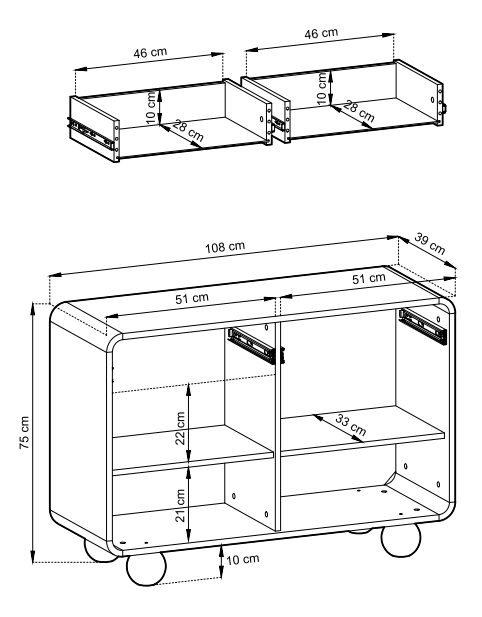 46 cm
10 cm
28 cm
46 cm
10 cm
28 cm
108 cm
39 cm
51 cm
51 cm
75 cm
22 cm
21 cm
33 cm
10 cm