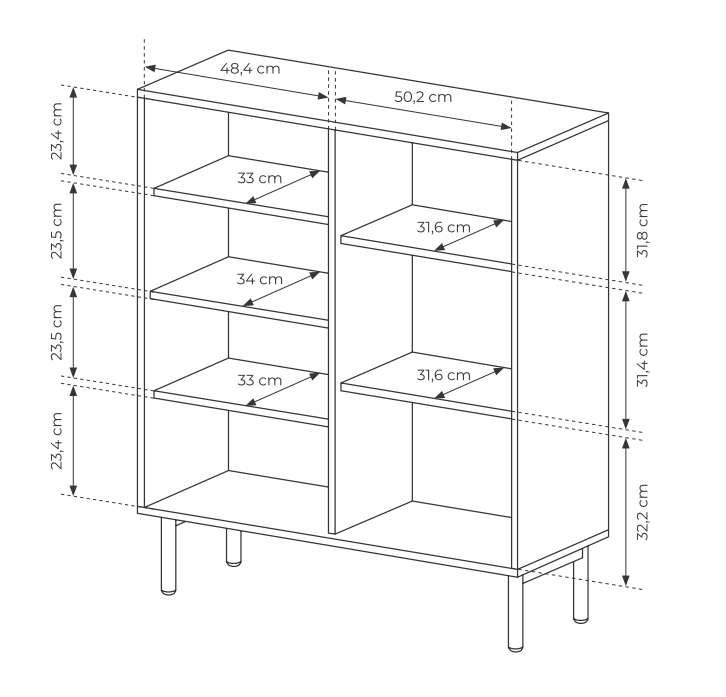 48,4 cm
50,2 cm
23,4 cm
23,5 cm
23,5 cm
23,4 cm
33 cm
34 cm
33 cm
31,6 cm
31,6 cm
31,8 cm
31,4 cm
32,2 cm